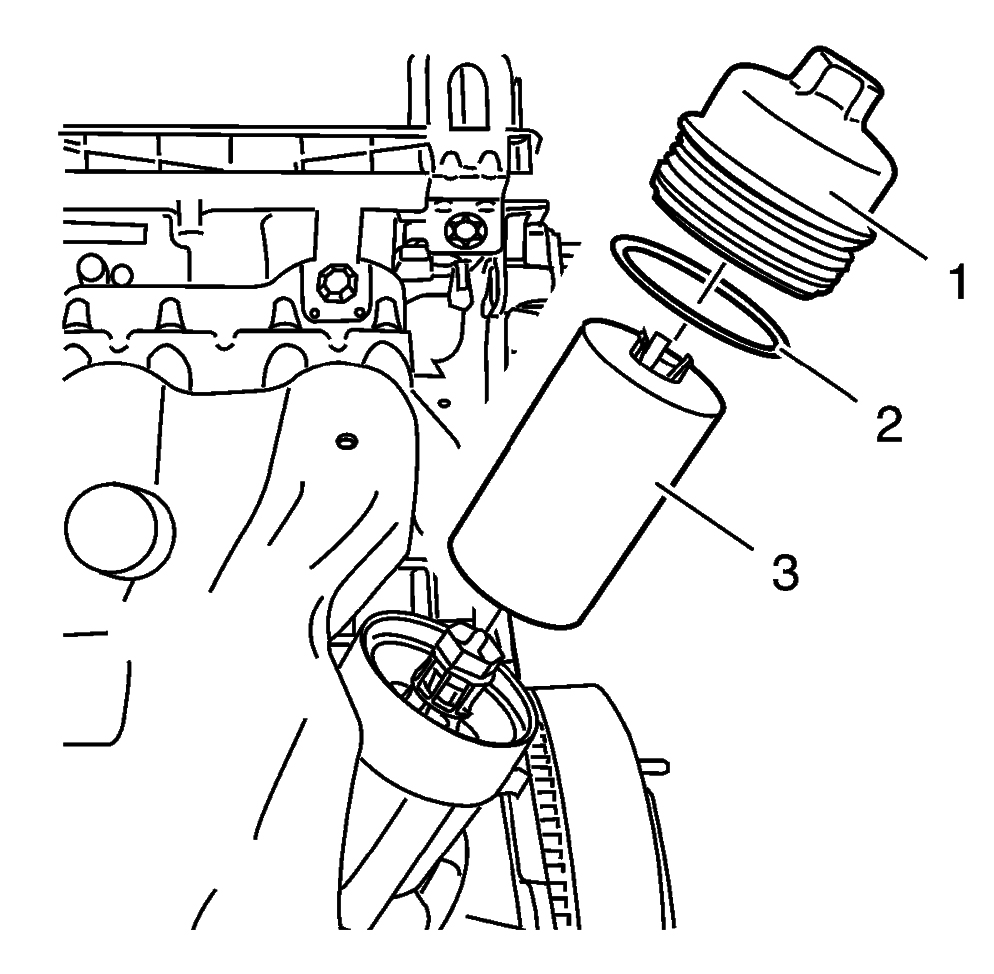 1
2
3