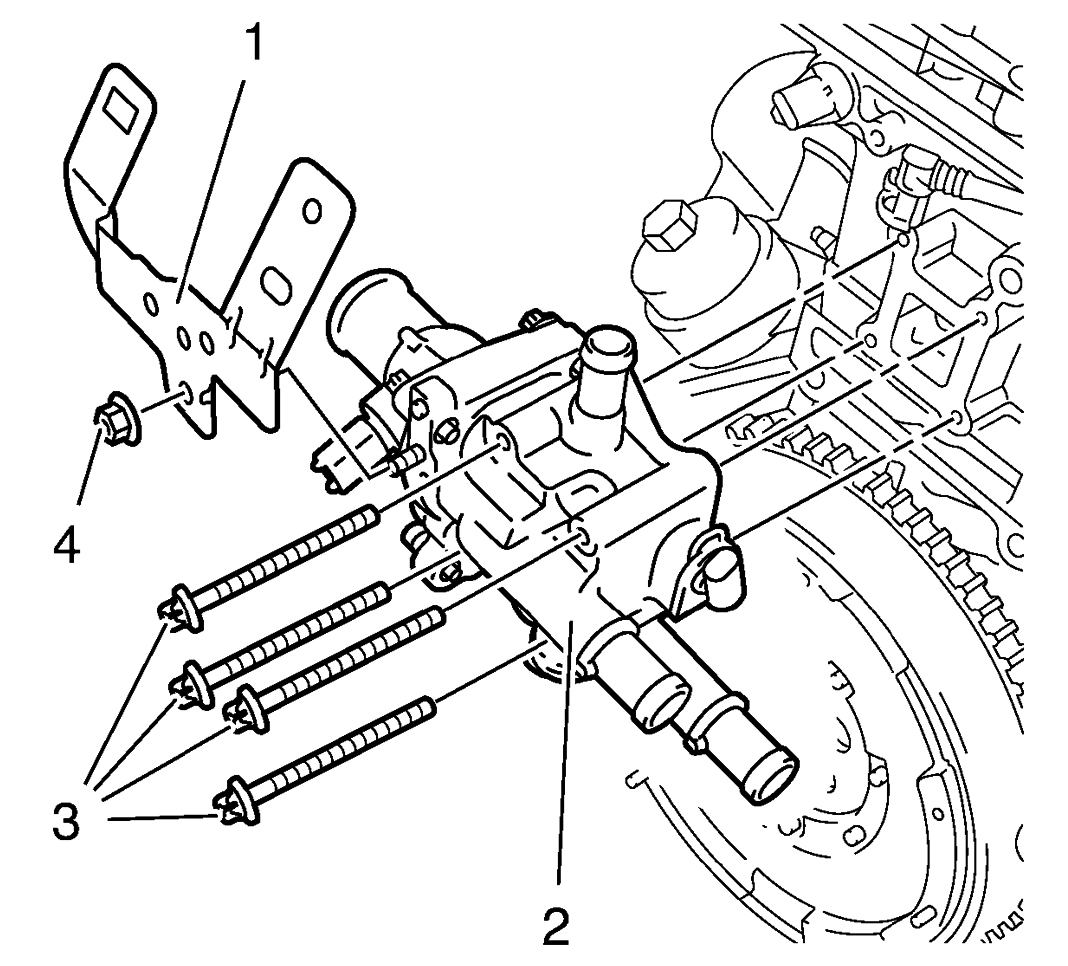 1
4
3
2